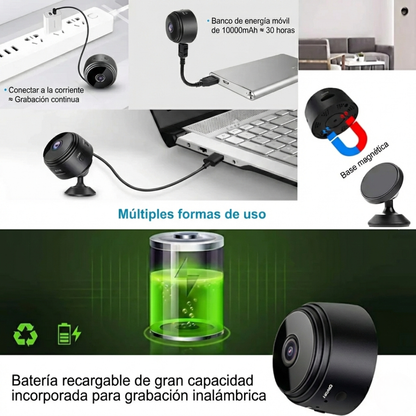 • Conectar a la corriente
≈ Grabación continua

• Banco de energía móvil de 10000mAh ≈ 30 horas

Base magnética

Múltiples formas de uso

Batería recargable de gran capacidad incorporada para grabación inalámbrica